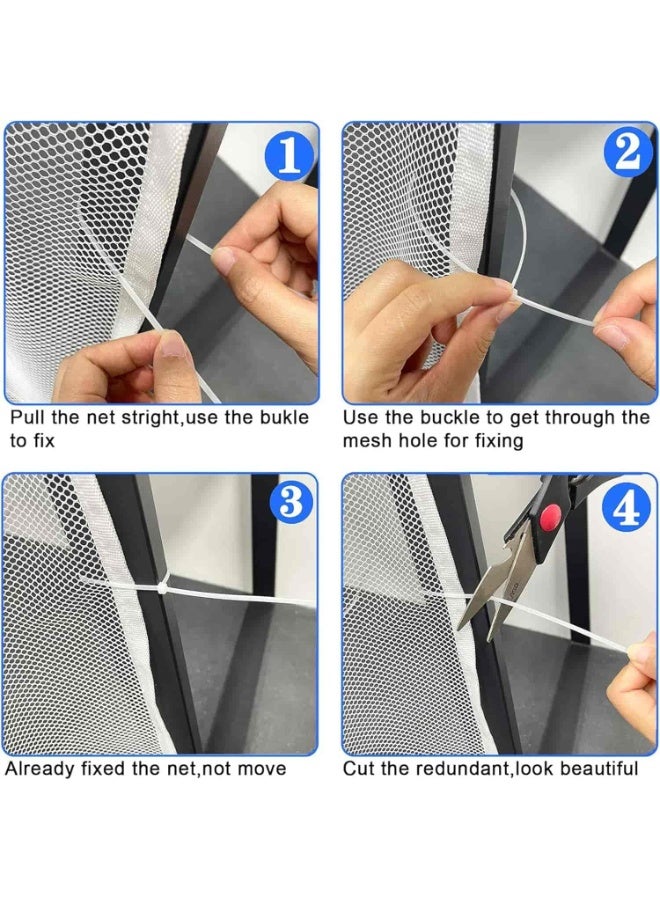 1

Pull the net stright,use the bukle to fix

2

Use the buckle to get through the mesh hole for fixing

3

Already fixed the net,not move

4

Cut the redundant,look beautiful